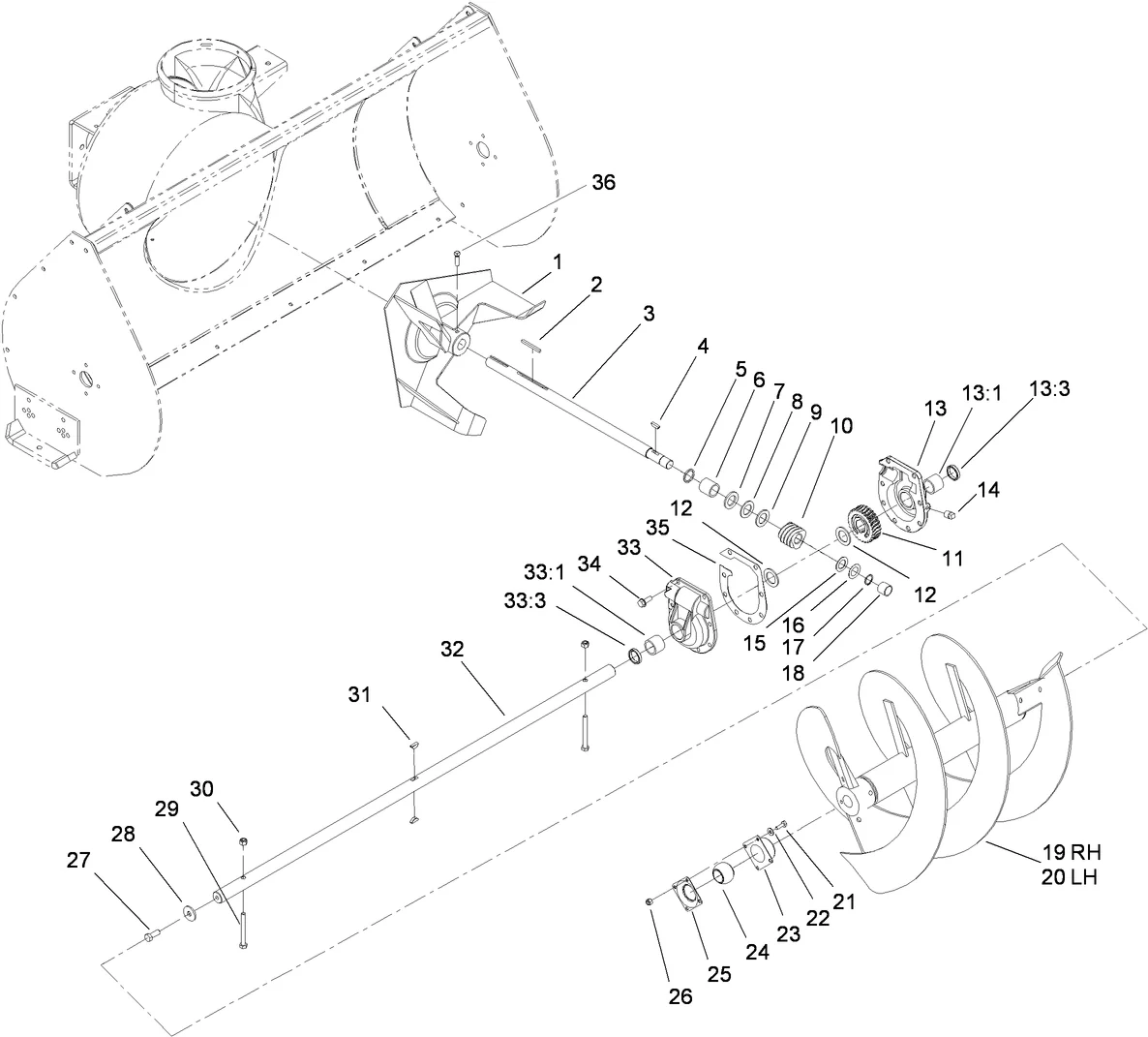 36
1
2
3
4
5
6
7
8
9
10
13
13:1
13:3
14
11
12
12
35
33
34
33:1
33:3
15
16
17
18
32
31
30
29
28
27
19 RH
20 LH
21
22
23
24
25
26